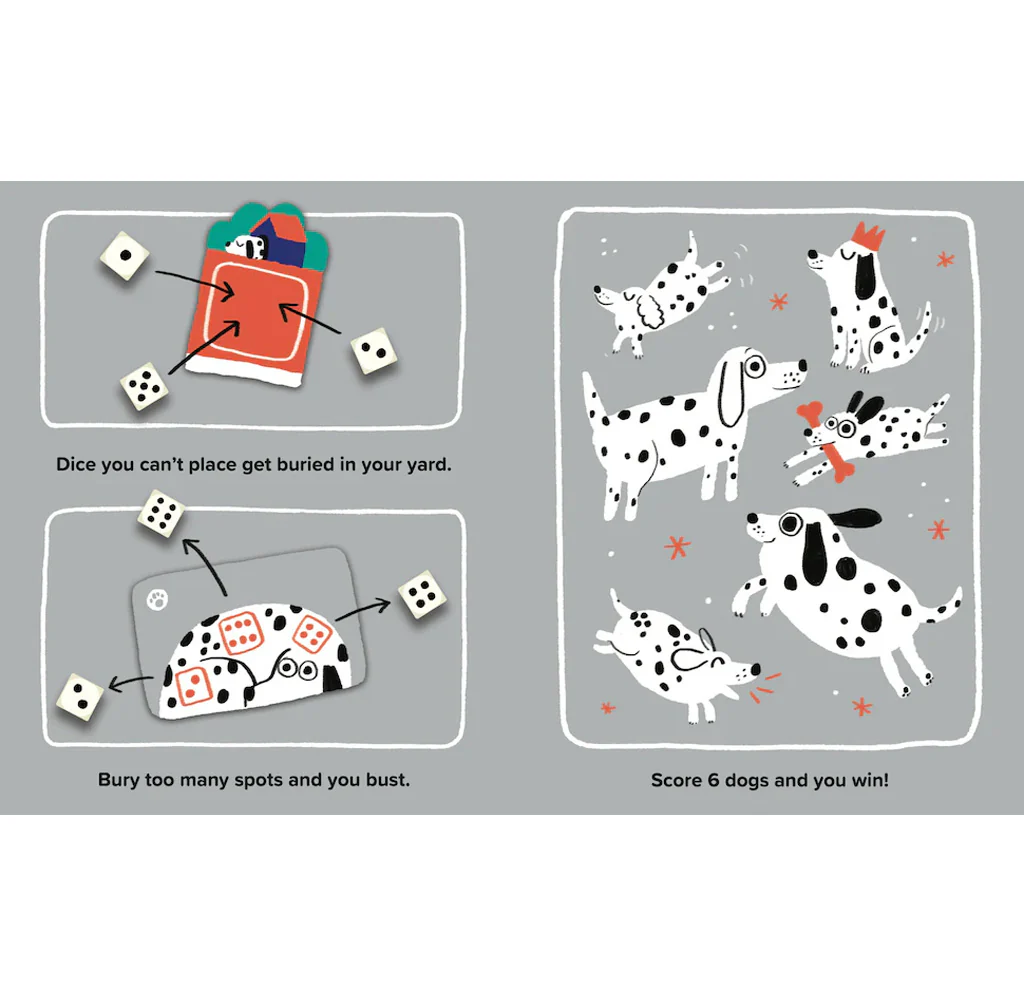 Dice you can't place get buried in your yard.

Bury too many spots and you bust.

Score 6 dogs and you win!