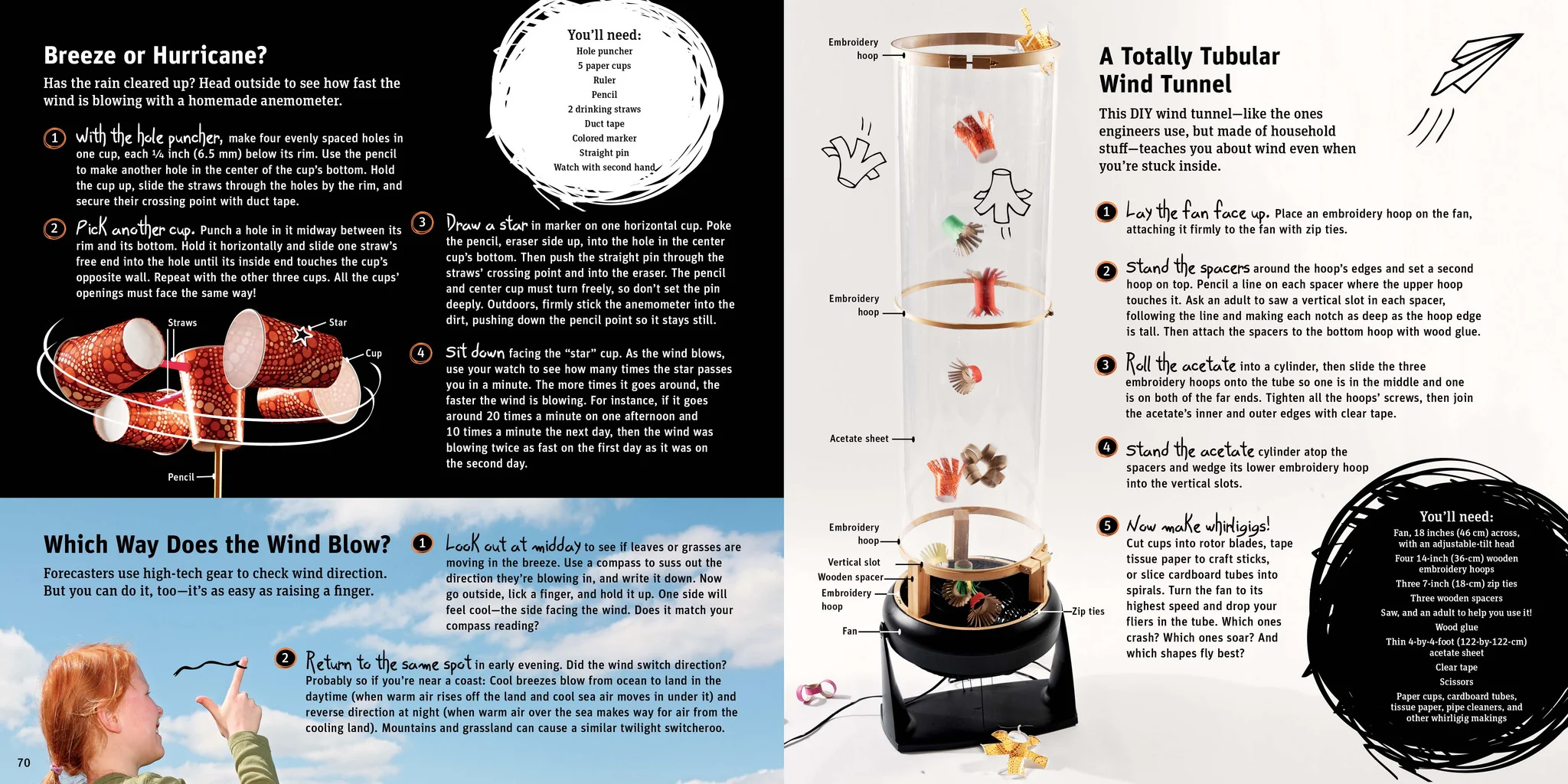 Breeze or Hurricane?

Has the rain cleared up? Head outside to see how fast the wind is blowing with a homemade anemometer.

You'll need:
Hole puncher
5 paper cups
Ruler
Pencil
2 drinking straws
Duct tape
Colored marker
Straight pin
Watch with second hand

1 With the hole puncher, make four evenly spaced holes in one cup, each ¼ inch (6.5 mm) below its rim. Use the pencil to make another hole in the center of the cup's bottom. Hold the cup up, slide the straws through the holes by the rim, and secure their crossing point with duct tape.

2 Pick another cup. Punch a hole in it midway between its rim and its bottom. Hold it horizontally and slide one straw's free end into the hole until its inside end touches the cup's opposite wall. Repeat with the other three cups. All the cups' openings must face the same way!

Straws
Star
Cup
Pencil

3 Draw a star in marker on one horizontal cup. Poke the pencil, eraser side up, into the hole in the center cup's bottom. Then push the straight pin through the straws' crossing point and into the eraser. The pencil and center cup must turn freely, so don't set the pin deeply. Outdoors, firmly stick the anemometer into the dirt, pushing down the pencil point so it stays still.

4 Sit down facing the "star" cup. As the wind blows, use your watch to see how many times the star passes you in a minute. The more times it goes around, the faster the wind is blowing. For instance, if it goes around 20 times a minute on one afternoon and 10 times a minute the next day, then the wind was blowing twice as fast on the first day as it was on the second day.

Which Way Does the Wind Blow?

Forecasters use high-tech gear to check wind direction. But you can do it, too—it's as easy as raising a finger.

1 Look out at midday to see if leaves or grasses are moving in the breeze. Use a compass to suss out the direction they're blowing in, and write it down. Now go outside, lick a finger, and hold it up. One side will feel cool—the side facing the wind. Does it match your compass reading?

2 Return to the same spot in early evening. Did the wind switch direction? Probably so if you're near a coast: Cool breezes blow from ocean to land in the daytime (when warm air rises off the land and cool sea air moves in under it) and reverse direction at night (when warm air over the sea makes way for air from the cooling land). Mountains and grassland can cause a similar twilight switcheroo.

70

Embroidery hoop
Embroidery hoop
Acetate sheet
Embroidery hoop
Vertical slot
Wooden spacer
Embroidery hoop
Fan
Zip ties

A Totally Tubular Wind Tunnel

This DIY wind tunnel—like the ones engineers use, but made of household stuff—teaches you about wind even when you're stuck inside.

1 Lay the fan face up. Place an embroidery hoop on the fan, attaching it firmly to the fan with zip ties.

2 Stand the spacers around the hoop's edges and set a second hoop on top. Pencil a line on each spacer where the upper hoop touches it. Ask an adult to saw a vertical slot in each spacer, following the line and making each notch as deep as the hoop edge is tall. Then attach the spacers to the bottom hoop with wood glue.

3 Roll the acetate into a cylinder, then slide the three embroidery hoops onto the tube so one is in the middle and one is on both of the far ends. Tighten all the hoops' screws, then join the acetate's inner and outer edges with clear tape.

4 Stand the acetate cylinder atop the spacers and wedge its lower embroidery hoop into the vertical slots.

5 Now make whirligigs! Cut cups into rotor blades, tape tissue paper to craft sticks, or slice cardboard tubes into spirals. Turn the fan to its highest speed and drop your fliers in the tube. Which ones crash? Which ones soar? And which shapes fly best?

You'll need:
Fan, 18 inches (46 cm) across, with an adjustable-tilt head
Four 14-inch (36-cm) wooden embroidery hoops
Three 7-inch (18-cm) zip ties
Three wooden spacers
Saw, and an adult to help you use it!
Wood glue
Thin 4-by-4-foot (122-by-122-cm) acetate sheet
Clear tape
Scissors
Paper cups, cardboard tubes, tissue paper, pipe cleaners, and other whirligig makings