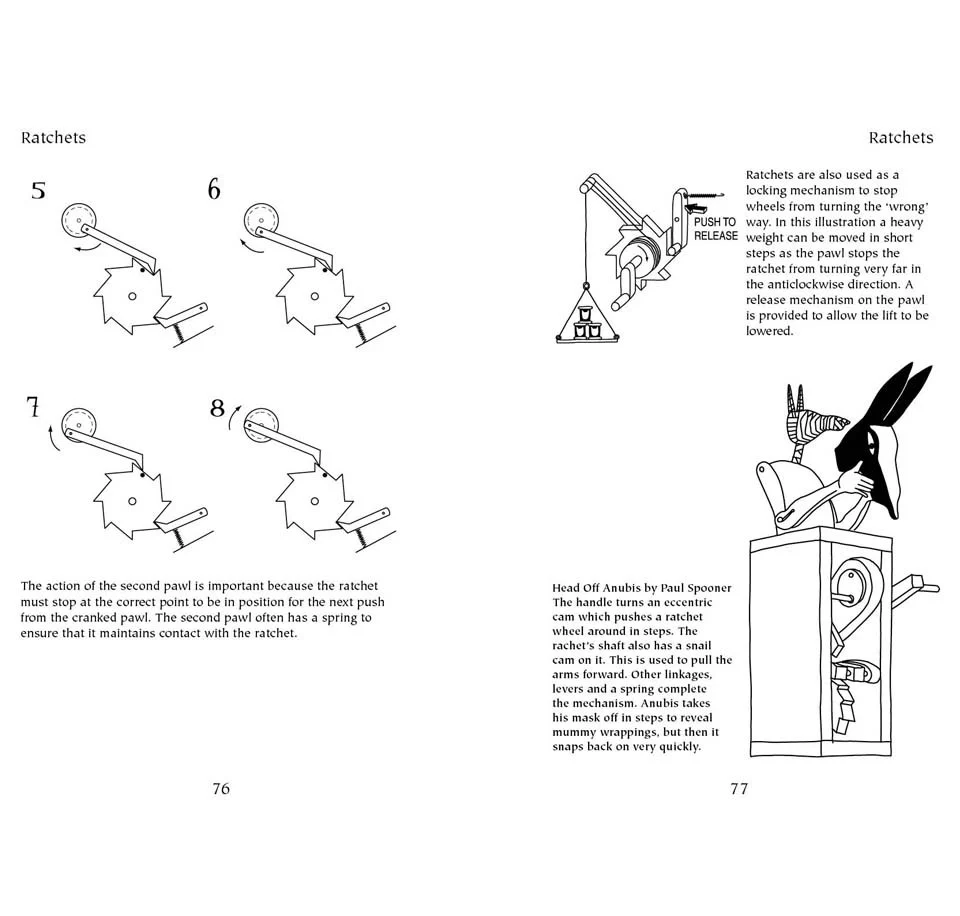 Ratchets

5

6

7

8

The action of the second pawl is important because the ratchet must stop at the correct point to be in position for the next push from the cranked pawl. The second pawl often has a spring to ensure that it maintains contact with the ratchet.

76

Ratchets

PUSH TO RELEASE

Ratchets are also used as a locking mechanism to stop wheels from turning the 'wrong' way. In this illustration a heavy weight can be moved in short steps as the pawl stops the ratchet from turning very far in the anticlockwise direction. A release mechanism on the pawl is provided to allow the lift to be lowered.

Head Off Anubis by Paul Spooner
The handle turns an eccentric cam which pushes a ratchet wheel around in steps. The rachet's shaft also has a snail cam on it. This is used to pull the arms forward. Other linkages, levers and a spring complete the mechanism. Anubis takes his mask off in steps to reveal mummy wrappings, but then it snaps back on very quickly.

77