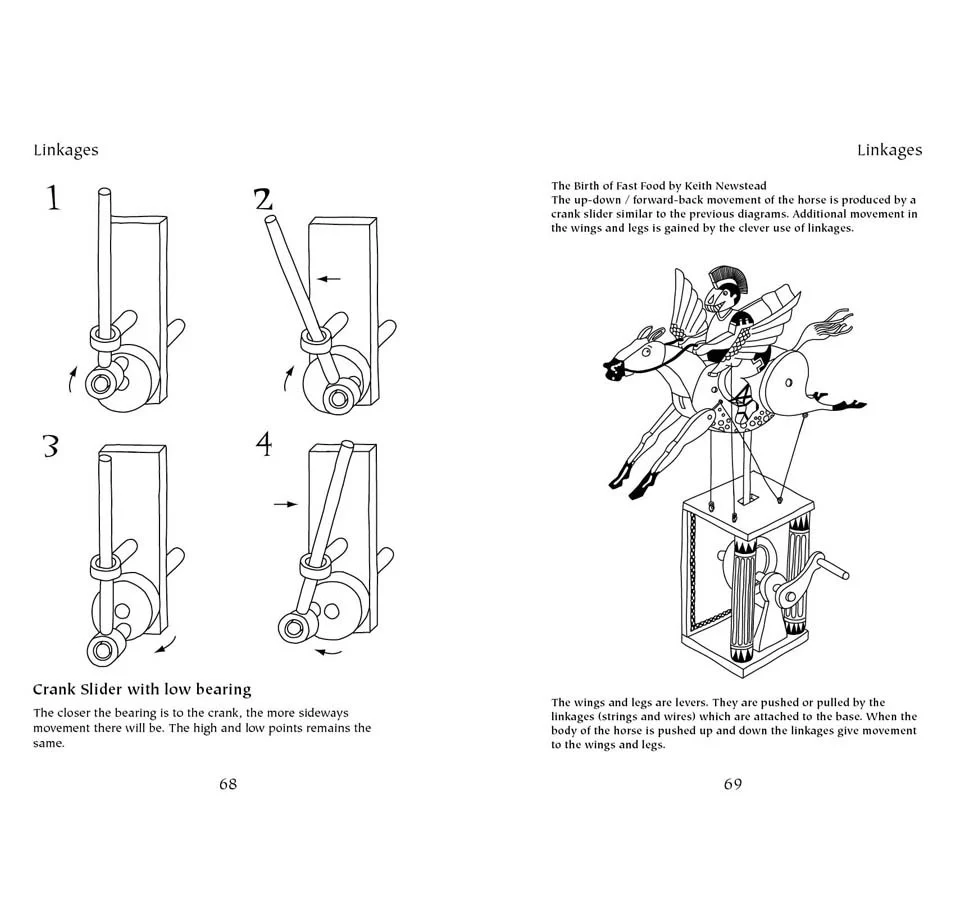 Linkages

1

2

3

4

Crank Slider with low bearing

The closer the bearing is to the crank, the more sideways movement there will be. The high and low points remains the same.

68

Linkages

The Birth of Fast Food by Keith Newstead
The up-down / forward-back movement of the horse is produced by a crank slider similar to the previous diagrams. Additional movement in the wings and legs is gained by the clever use of linkages.

The wings and legs are levers. They are pushed or pulled by the linkages (strings and wires) which are attached to the base. When the body of the horse is pushed up and down the linkages give movement to the wings and legs.

69